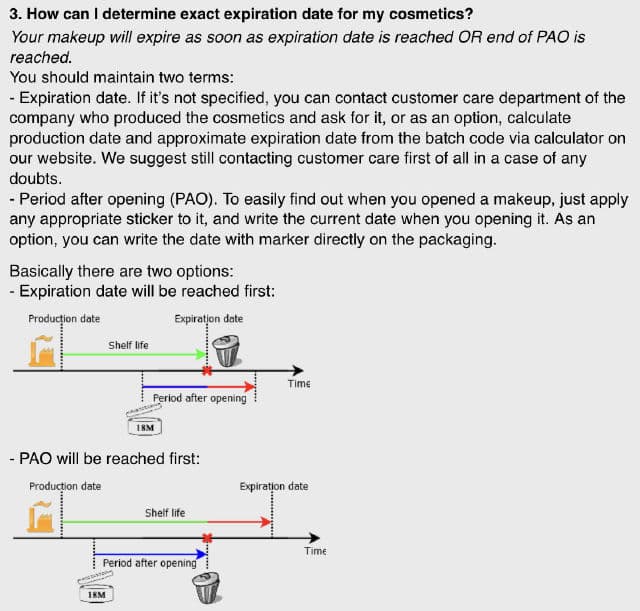 3. How can I determine exact expiration date for my cosmetics?

Your makeup will expire as soon as expiration date is reached OR end of PAO is reached.

You should maintain two terms:
- Expiration date. If it's not specified, you can contact customer care department of the company who produced the cosmetics and ask for it, or as an option, calculate production date and approximate expiration date from the batch code via calculator on our website. We suggest still contacting customer care first of all in a case of any doubts.
- Period after opening (PAO). To easily find out when you opened a makeup, just apply any appropriate sticker to it, and write the current date when you opening it. As an option, you can write the date with marker directly on the packaging.

Basically there are two options:
- Expiration date will be reached first:

Production date
Expiration date
Shelf life
Time
Period after opening
18M

- PAO will be reached first:

Production date
Expiration date
Shelf life
Time
Period after opening
18M