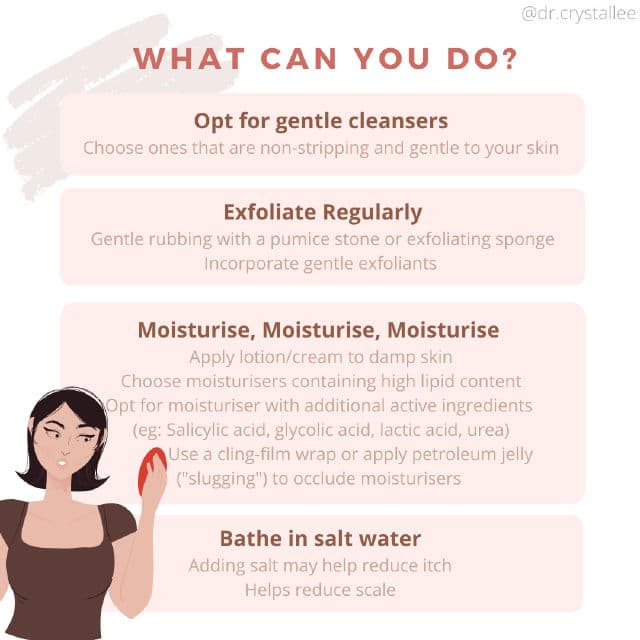 @dr.crystallee

WHAT CAN YOU DO?

Opt for gentle cleansers
Choose ones that are non-stripping and gentle to your skin

Exfoliate Regularly
Gentle rubbing with a pumice stone or exfoliating sponge
Incorporate gentle exfoliants

Moisturise, Moisturise, Moisturise
Apply lotion/cream to damp skin
Choose moisturisers containing high lipid content
Opt for moisturiser with additional active ingredients (eg: Salicylic acid, glycolic acid, lactic acid, urea)
Use a cling-film wrap or apply petroleum jelly ("slugging") to occlude moisturisers

Bathe in salt water
Adding salt may help reduce itch
Helps reduce scale