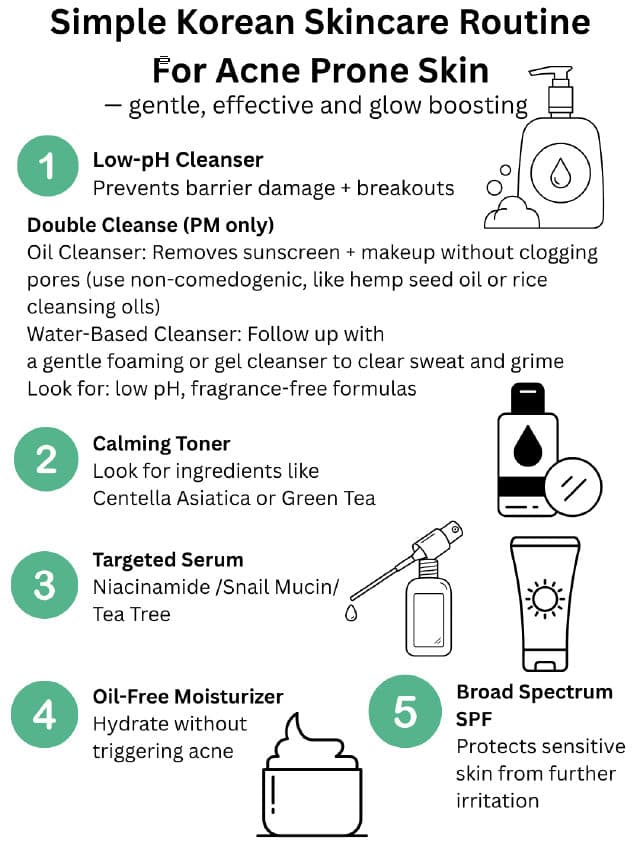 Simple Korean Skincare Routine For Acne Prone Skin
— gentle, effective and glow boosting

1
Low-pH Cleanser
Prevents barrier damage + breakouts

Double Cleanse (PM only)
Oil Cleanser: Removes sunscreen + makeup without clogging pores (use non-comedogenic, like hemp seed oil or rice cleansing olls)
Water-Based Cleanser: Follow up with a gentle foaming or gel cleanser to clear sweat and grime
Look for: low pH, fragrance-free formulas

2
Calming Toner
Look for ingredients like Centella Asiatica or Green Tea

3
Targeted Serum
Niacinamide /Snail Mucin/ Tea Tree

4
Oil-Free Moisturizer
Hydrate without triggering acne

5
Broad Spectrum SPF
Protects sensitive skin from further irritation